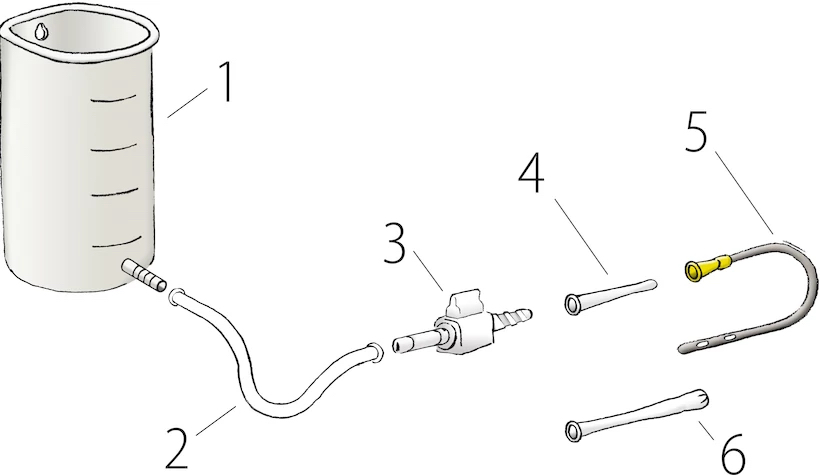 1
2
3
4
5
6